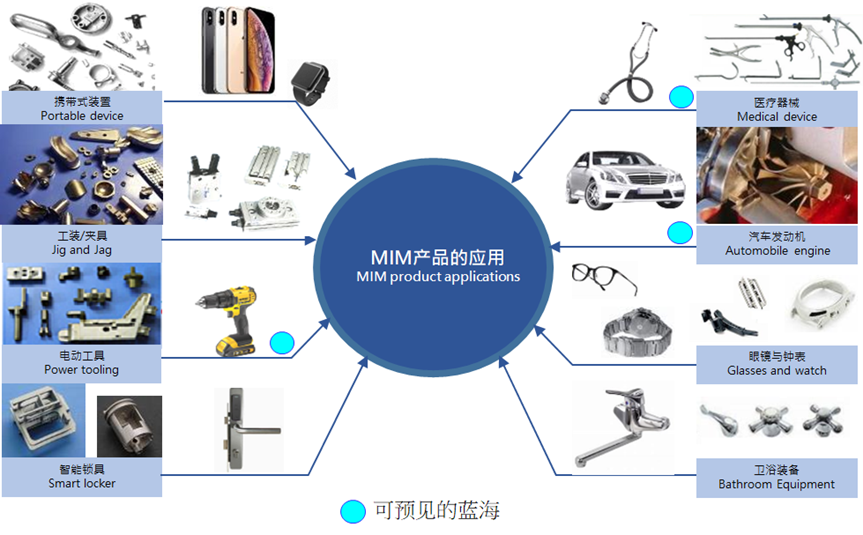 携带式装置
Portable device

工装/夹具
Jig and Jag

电动工具
Power tooling

智能锁具
Smart locker

MIM产品的应用
MIM product applications

医疗器械
Medical device

汽车发动机
Automobile engine

眼镜与钟表
Glasses and watch

卫浴装备
Bathroom Equipment

可预见的蓝海